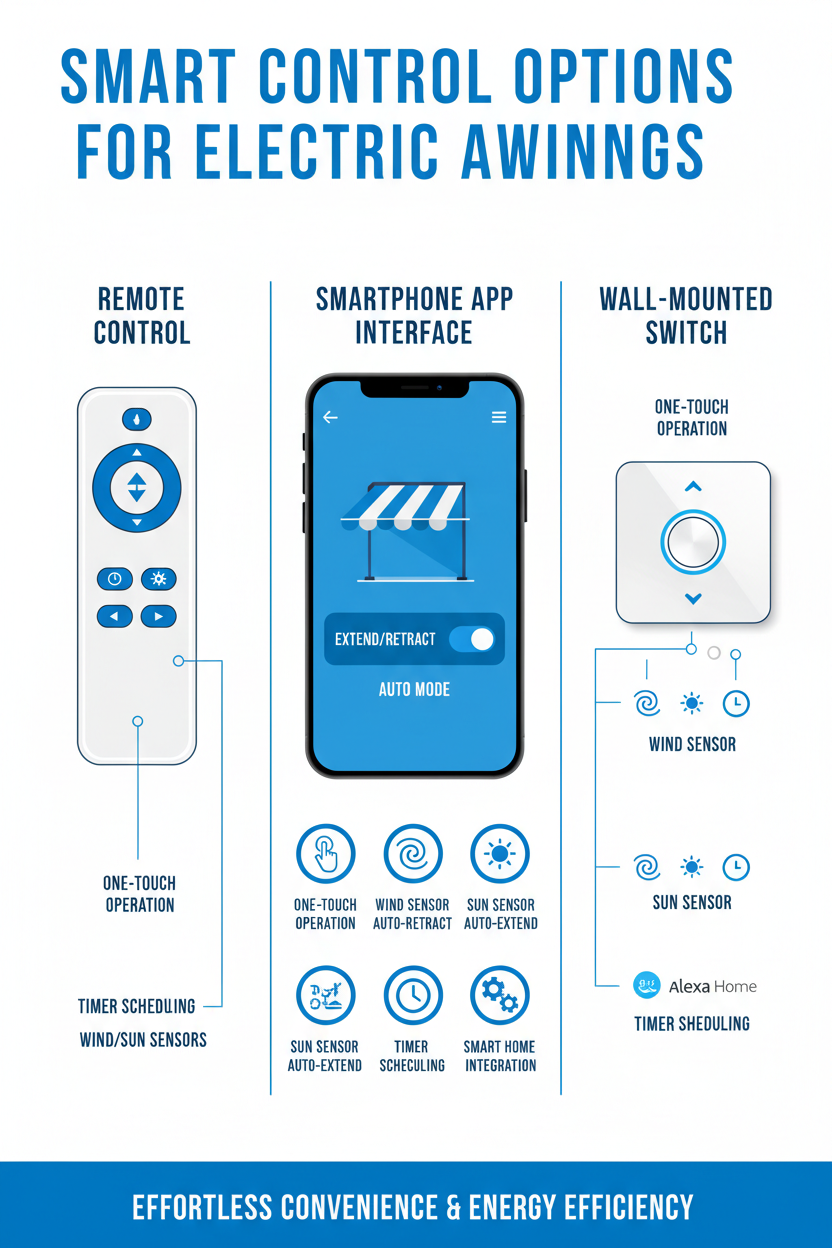 SMART CONTROL OPTIONS FOR ELECTRIC AWINNGS

REMOTE CONTROL

ONE-TOUCH OPERATION

TIMER SCHEDULING

WIND/SUN SENSORS

SMARTPHONE APP INTERFACE

EXTEND/RETRACT

AUTO MODE

ONE-TOUCH OPERATION

WIND SENSOR AUTO-RETRACT

SUN SENSOR AUTO-EXTEND

SUN SENSOR AUTO-EXTEND

TIMER SCHECULING

SMART HOME INTEGRATION

WALL-MOUNTED SWITCH

ONE-TOUCH OPERATION

WIND SENSOR

SUN SENSOR

Alexa Home

TIMER SHEDULING

EFFORTLESS CONVENIENCE & ENERGY EFFICIENCY